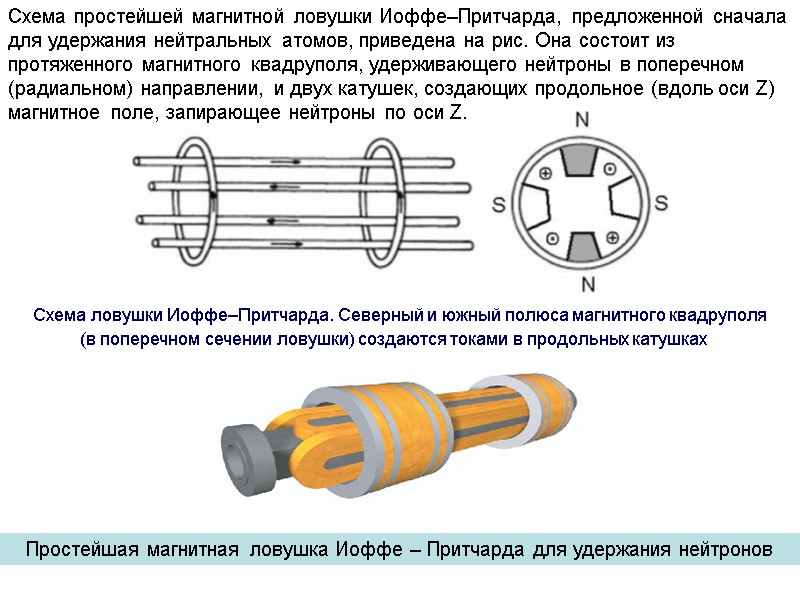 Схема простейшей магнитной ловушки Иоффе–Притчарда, предложенной сначала для удержания нейтральных атомов, приведена на рис. Она состоит из протяженного магнитного квадруполя, удерживающего нейтроны в поперечном (радиальном) направлении, и двух катушек, создающих продольное (вдоль оси Z) магнитное поле, запирающее нейтроны по оси Z.

N

S

S

N

Схема ловушки Иоффе–Притчарда. Северный и южный полюса магнитного квадруполя (в поперечном сечении ловушки) создаются токами в продольных катушках

Простейшая магнитная ловушка Иоффе – Притчарда для удержания нейтронов